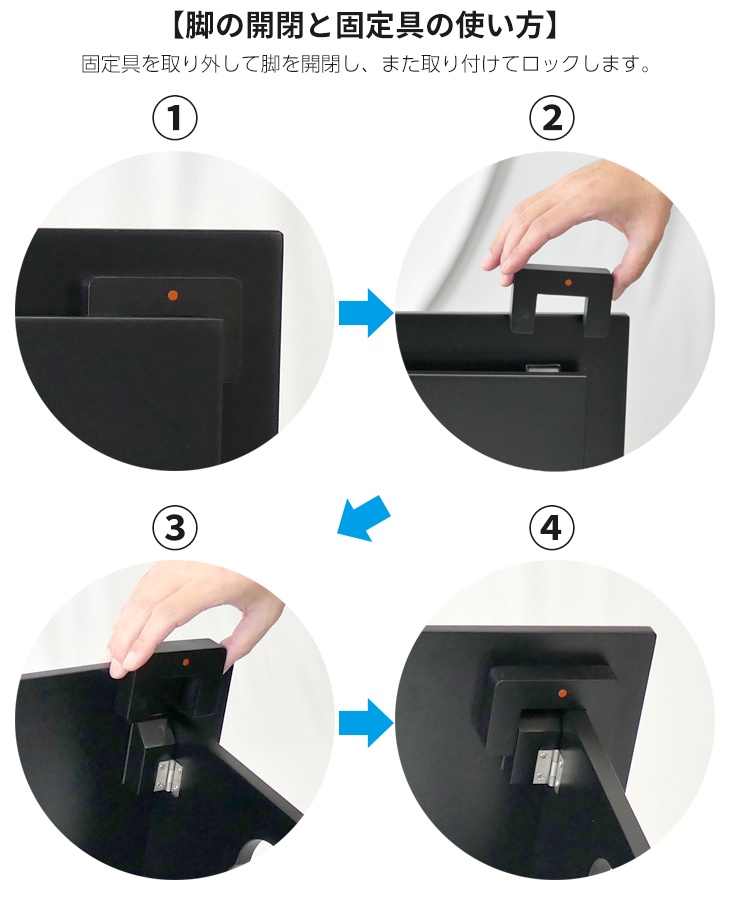 【脚の開閉と固定具の使い方】

固定具を取り外して脚を開閉し、また取り付けてロックします。

①

②

③

④